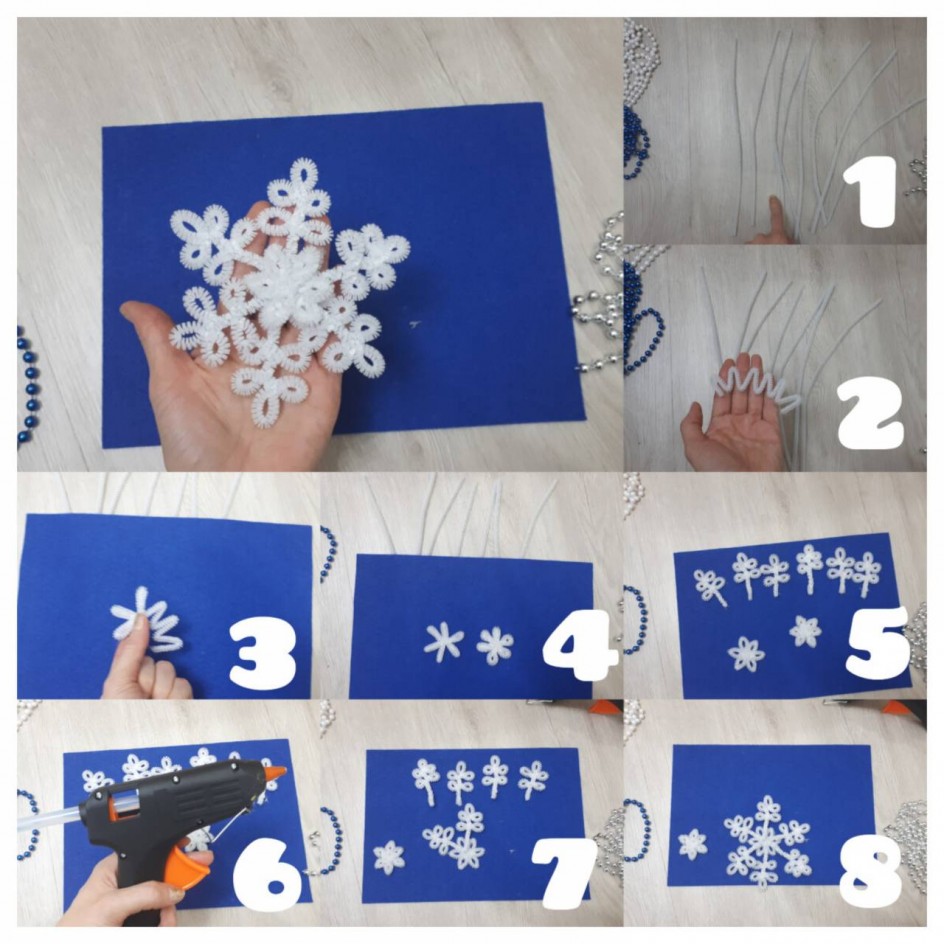 1
2
3
4
5
6
7
8